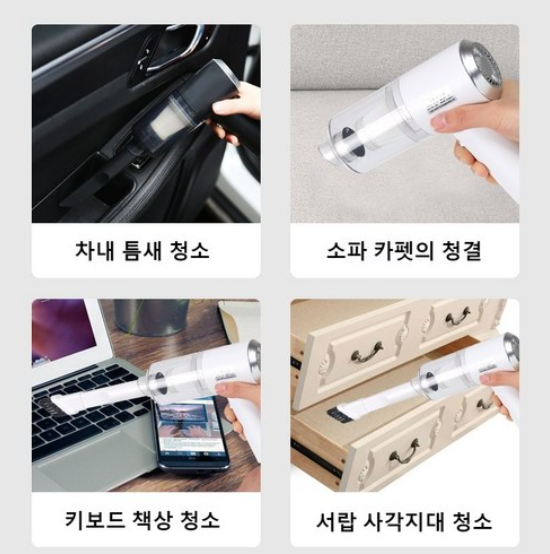 차내 틈새 청소

소파 카펫의 청결

키보드 책상 청소

서랍 사각지대 청소